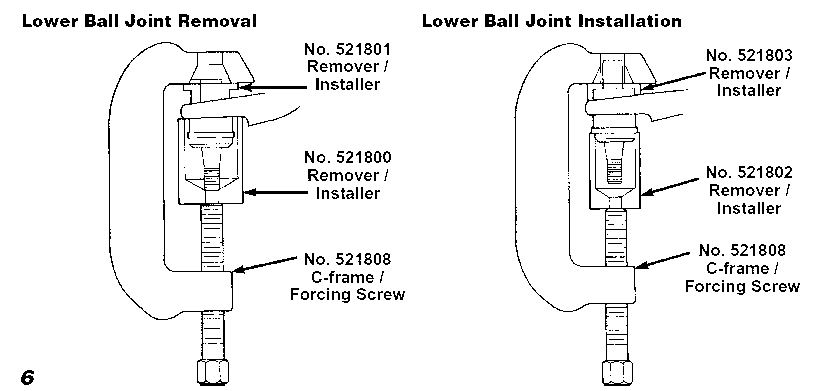 Lower Ball Joint Removal

No. 521801
Remover /
Installer

No. 521800
Remover /
Installer

No. 521808
C-frame /
Forcing Screw

6

Lower Ball Joint Installation

No. 521803
Remover /
Installer

No. 521802
Remover /
Installer

No. 521808
C-frame /
Forcing Screw